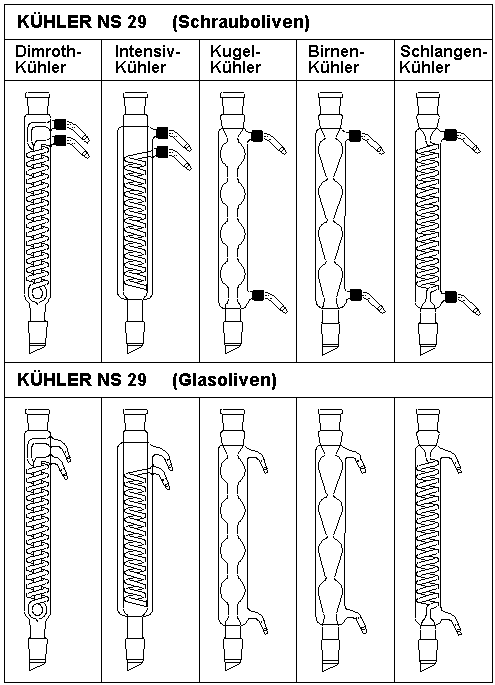 KÜHLER NS 29 (Schrauboliven)

| Dimroth-Kühler | Intensiv-Kühler | Kugel-Kühler | Birnen-Kühler | Schlangen-Kühler |
|---|---|---|---|---|

KÜHLER NS 29 (Glasoliven)