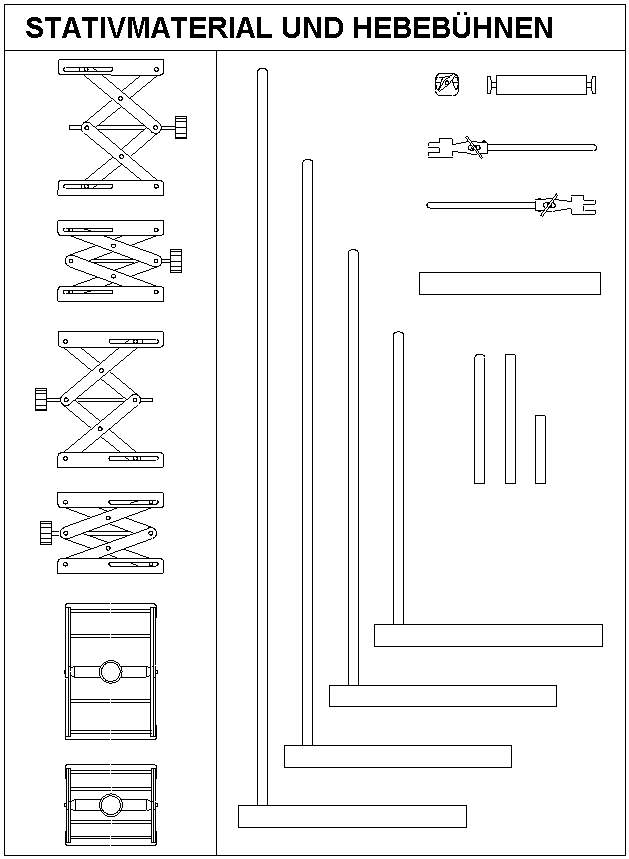 STATIVMATERIAL UND HEBEBÜHNEN